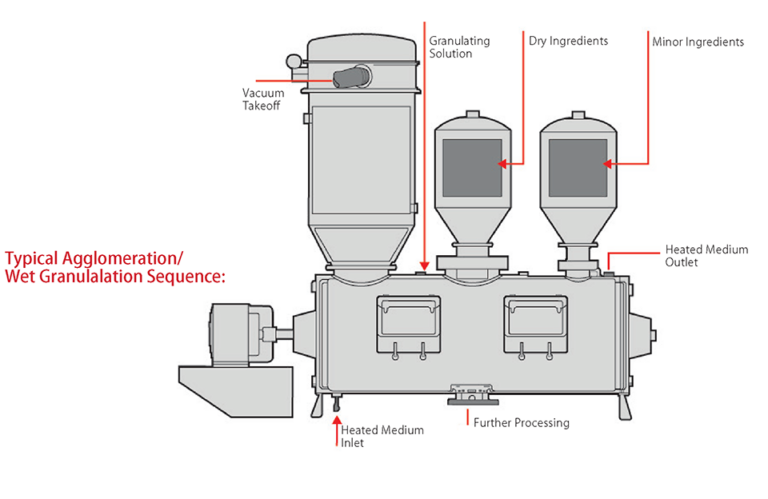 Granulating Solution

Dry Ingredients

Minor Ingredients

Vacuum Takeoff

Typical Agglomeration/ Wet Granulalation Sequence:

Heated Medium Outlet

Heated Medium Inlet

Further Processing